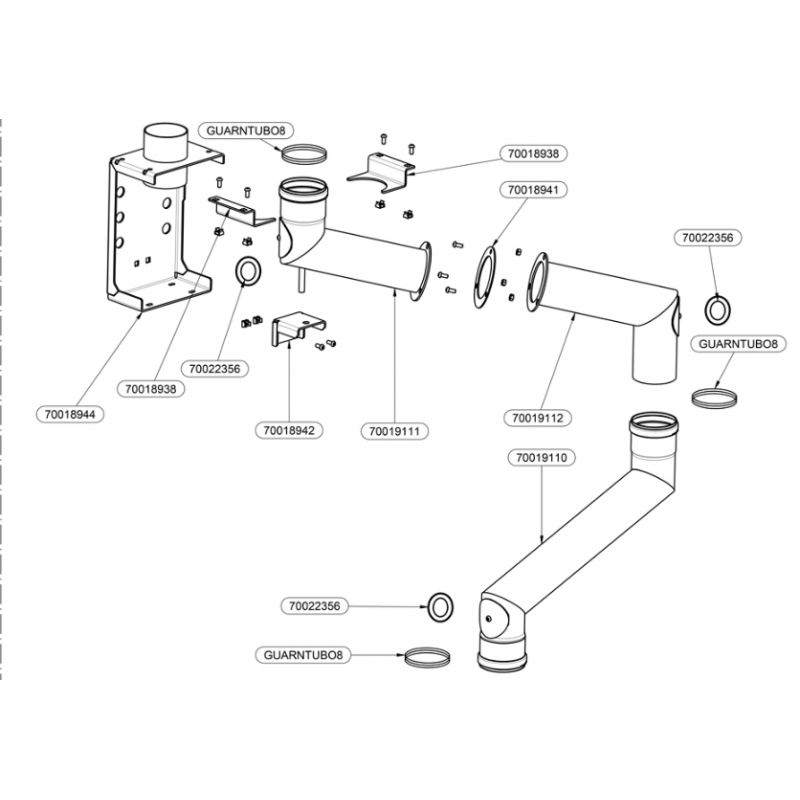 GUARNTUBO8
70018938
70018941
70022356
GUARNTUBO8
70022356
70018938
70018944
70018942
70019111
70019112
70019110
70022356
GUARNTUBO8